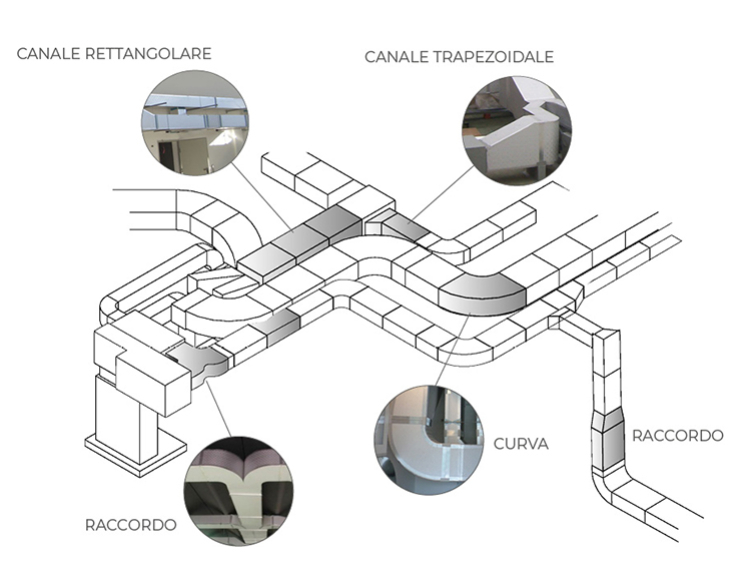 CANALE RETTANGOLARE

CANALE TRAPEZOIDALE

CURVA

RACCORDO

RACCORDO